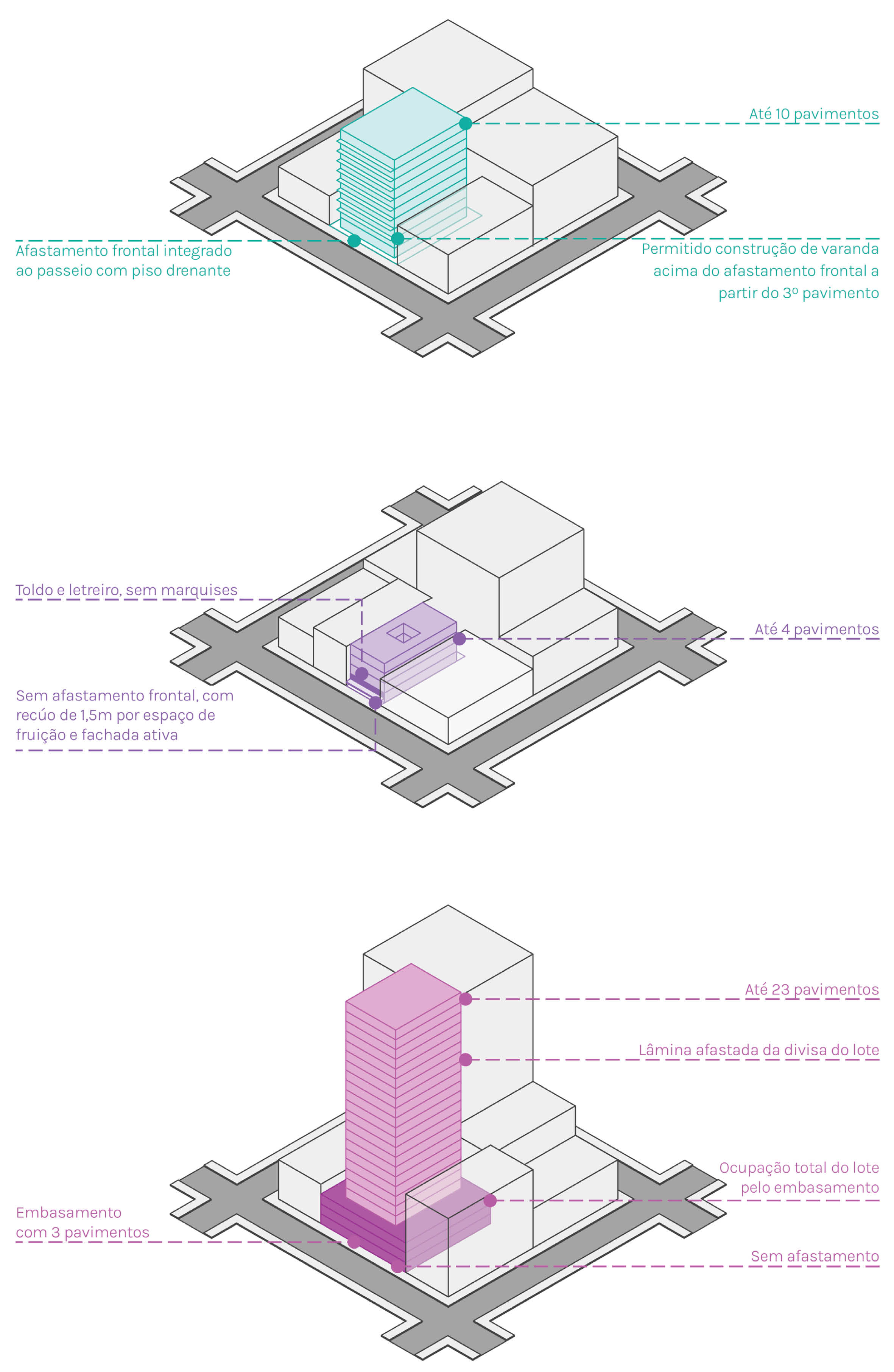 Até 10 pavimentos

Afastamento frontal integrado ao passeio com piso drenante

Permitido construção de varanda acima do afastamento frontal a partir do 3º pavimento

Toldo e letreiro, sem marquises

Até 4 pavimentos

Sem afastamento frontal, com recúo de 1,5m por espaço de fruição e fachada ativa

Até 23 pavimentos

Lâmina afastada da divisa do lote

Ocupação total do lote pelo embasamento

Embasamento com 3 pavimentos

Sem afastamento